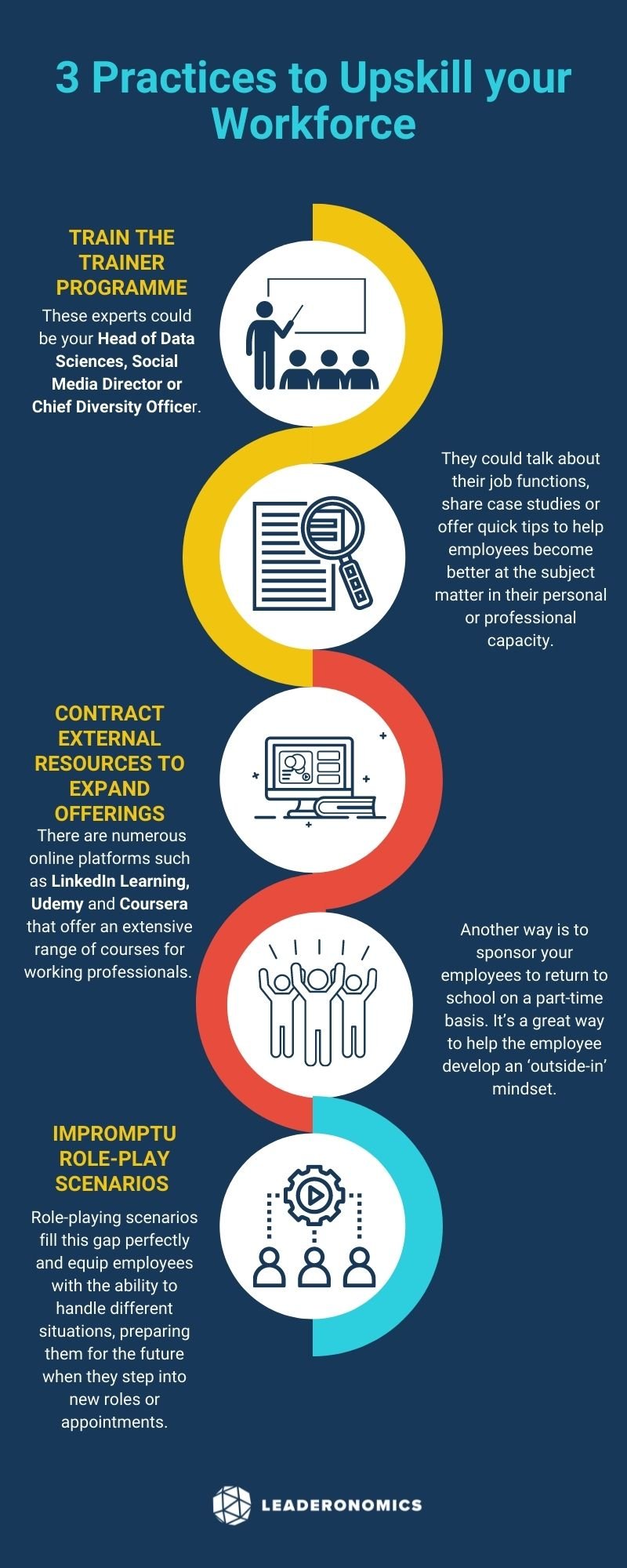 3 Practices to Upskill your Workforce

TRAIN THE TRAINER PROGRAMME

These experts could be your Head of Data Sciences, Social Media Director or Chief Diversity Officer.

They could talk about their job functions, share case studies or offer quick tips to help employees become better at the subject matter in their personal or professional capacity.

CONTRACT EXTERNAL RESOURCES TO EXPAND OFFERINGS

There are numerous online platforms such as LinkedIn Learning, Udemy and Coursera that offer an extensive range of courses for working professionals.

Another way is to sponsor your employees to return to school on a part-time basis. It's a great way to help the employee develop an 'outside-in' mindset.

IMPROMPTU ROLE-PLAY SCENARIOS

Role-playing scenarios fill this gap perfectly and equip employees with the ability to handle different situations, preparing them for the future when they step into new roles or appointments.

LEADERONOMICS