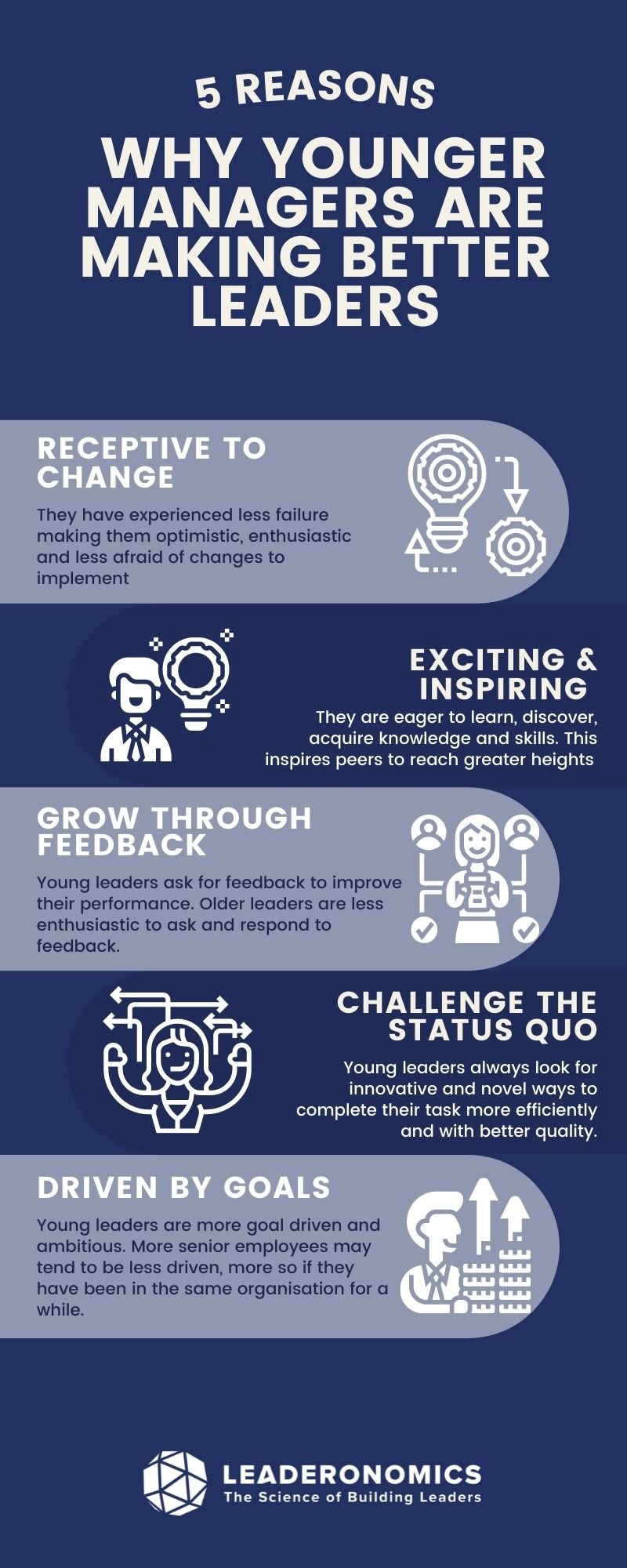 5 REASONS

WHY YOUNGER MANAGERS ARE MAKING BETTER LEADERS

RECEPTIVE TO CHANGE

They have experienced less failure making them optimistic, enthusiastic and less afraid of changes to implement

EXCITING & INSPIRING

They are eager to learn, discover, acquire knowledge and skills. This inspires peers to reach greater heights

GROW THROUGH FEEDBACK

Young leaders ask for feedback to improve their performance. Older leaders are less enthusiastic to ask and respond to feedback.

CHALLENGE THE STATUS QUO

Young leaders always look for innovative and novel ways to complete their task more efficiently and with better quality.

DRIVEN BY GOALS

Young leaders are more goal driven and ambitious. More senior employees may tend to be less driven, more so if they have been in the same organisation for a while.

LEADERONOMICS
The Science of Building Leaders